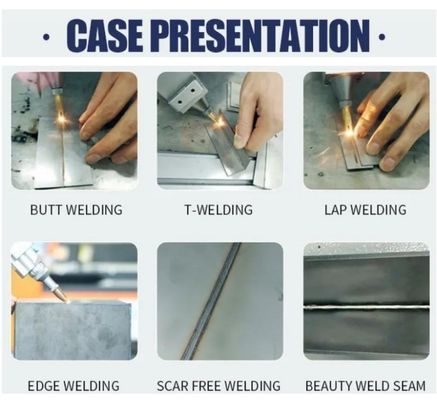 · CASE PRESENTATION ·

BUTT WELDING

T-WELDING

LAP WELDING

EDGE WELDING

SCAR FREE WELDING

BEAUTY WELD SEAM